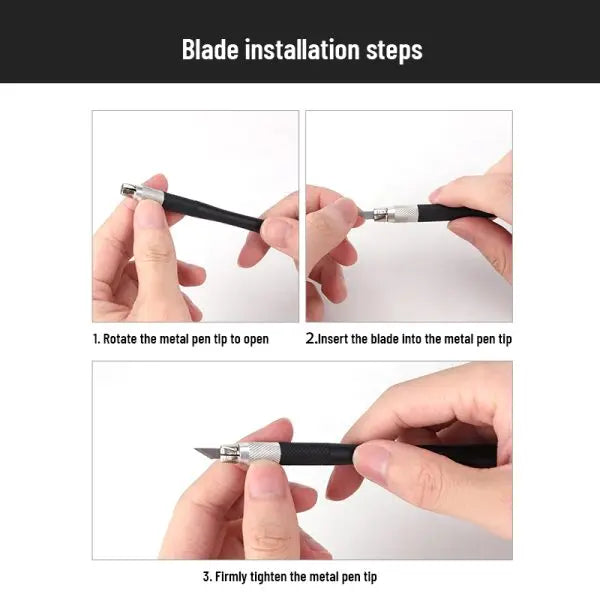 Blade installation steps

1. Rotate the metal pen tip to open

2.Insert the blade into the metal pen tip

3. Firmly tighten the metal pen tip