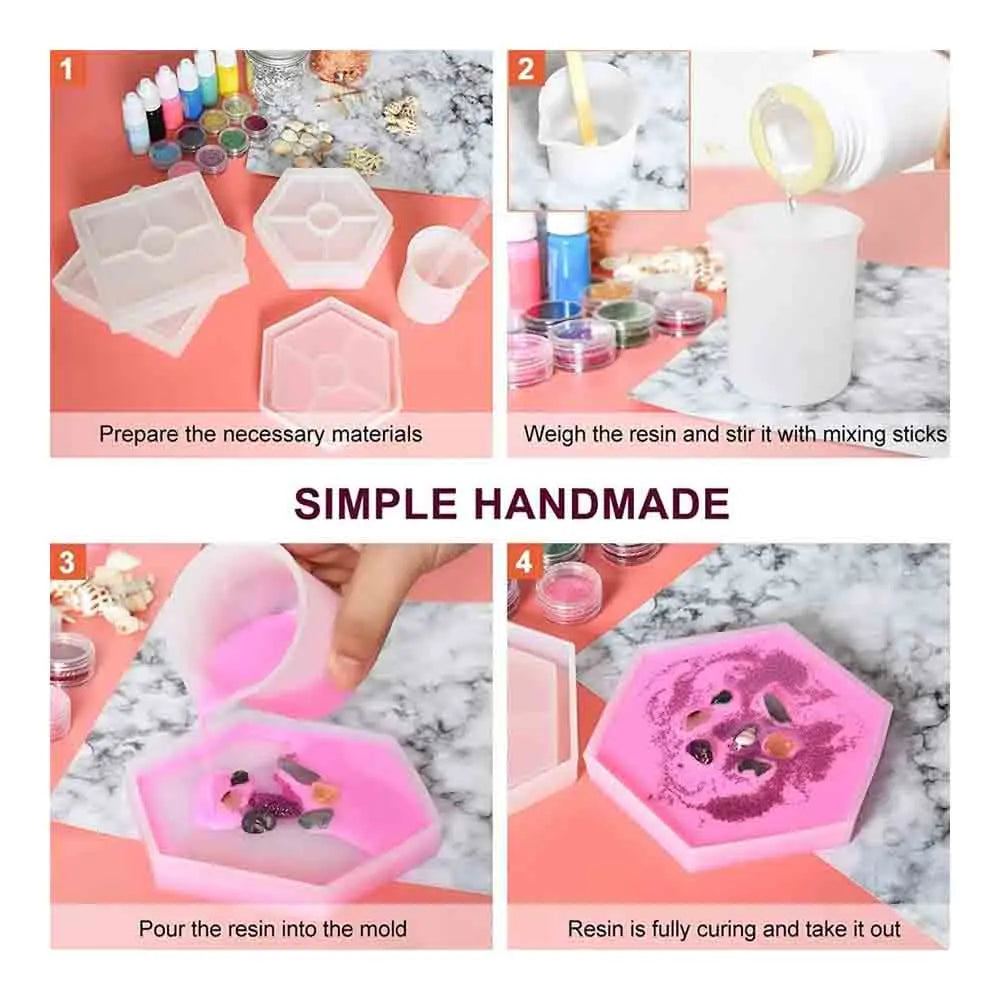 1
Prepare the necessary materials

2
Weigh the resin and stir it with mixing sticks

SIMPLE HANDMADE

3
Pour the resin into the mold

4
Resin is fully curing and take it out