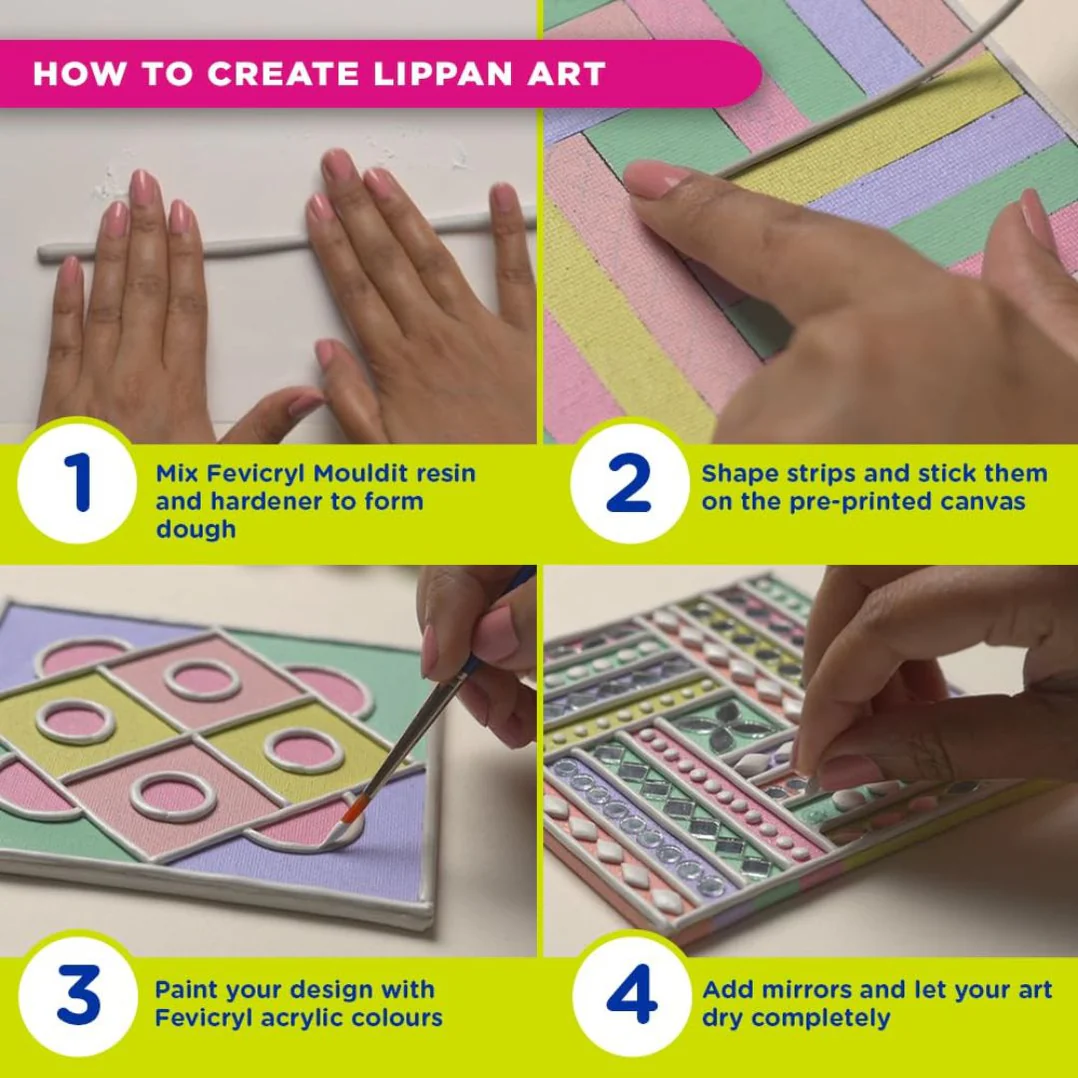 HOW TO CREATE LIPPAN ART

1
Mix Fevicryl Mouldit resin and hardener to form dough

2
Shape strips and stick them on the pre-printed canvas

3
Paint your design with Fevicryl acrylic colours

4
Add mirrors and let your art dry completely