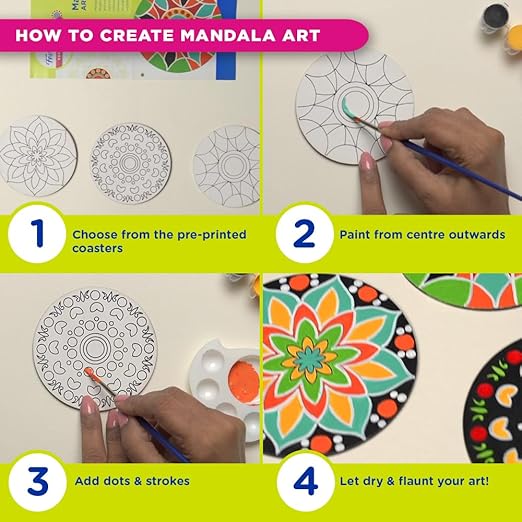 HOW TO CREATE MANDALA ART

1 Choose from the pre-printed coasters

2 Paint from centre outwards

3 Add dots & strokes

4 Let dry & flaunt your art!