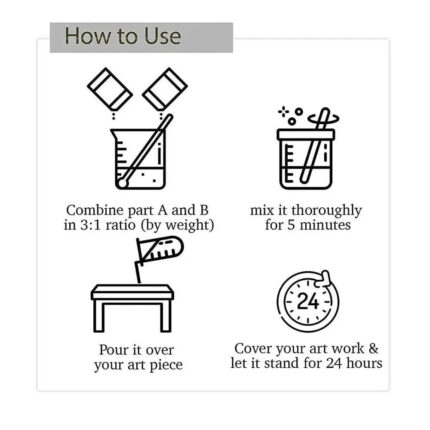 How to Use

Combine part A and B in 3:1 ratio (by weight)

mix it thoroughly for 5 minutes

Pour it over your art piece

24

Cover your art work & let it stand for 24 hours